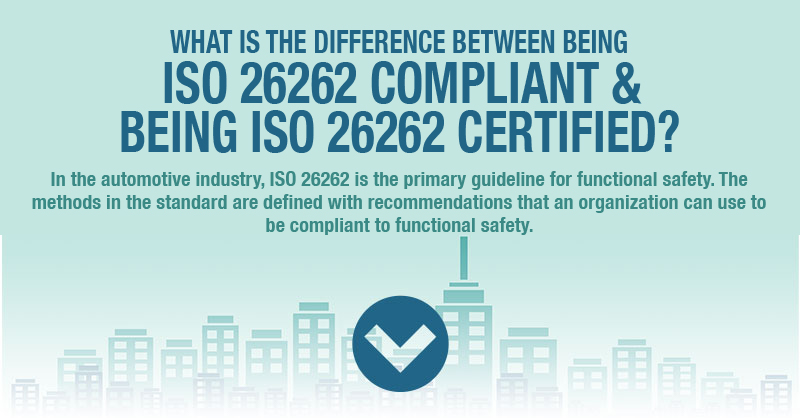 WHAT IS THE DIFFERENCE BETWEEN BEING
ISO 26262 COMPLIANT &
BEING ISO 26262 CERTIFIED?

In the automotive industry, ISO 26262 is the primary guideline for functional safety. The methods in the standard are defined with recommendations that an organization can use to be compliant to functional safety.